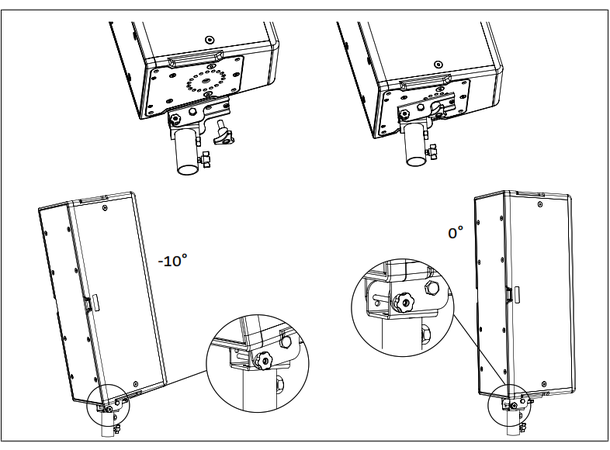 -10°

0°